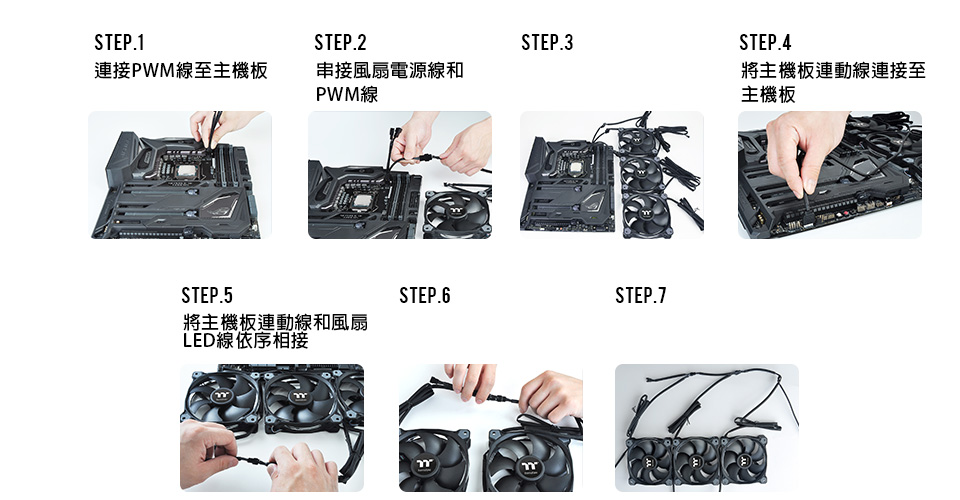 STEP.1
連接PWM線至主機板

STEP.2
串接風扇電源線和PWM線

STEP.3

STEP.4
將主機板連動線連接至主機板

STEP.5
將主機板連動線和風扇LED線依序相接

STEP.6

STEP.7