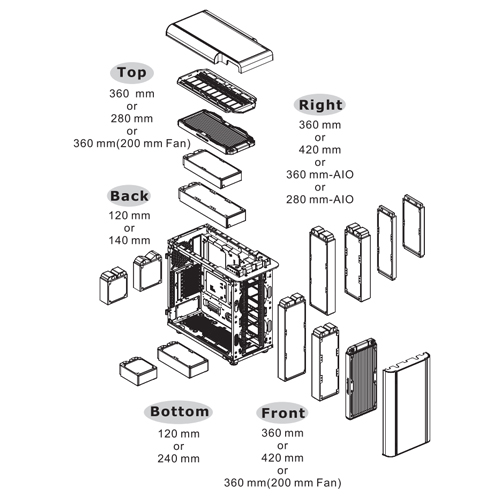 Top
360 mm
or
280 mm
or
360 mm(200 mm Fan)

Right
360 mm
or
420 mm
or
360 mm-AIO
or
280 mm-AIO

Back
120 mm
or
140 mm

Bottom
120 mm
or
240 mm

Front
360 mm
or
420 mm
or
360 mm(200 mm Fan)