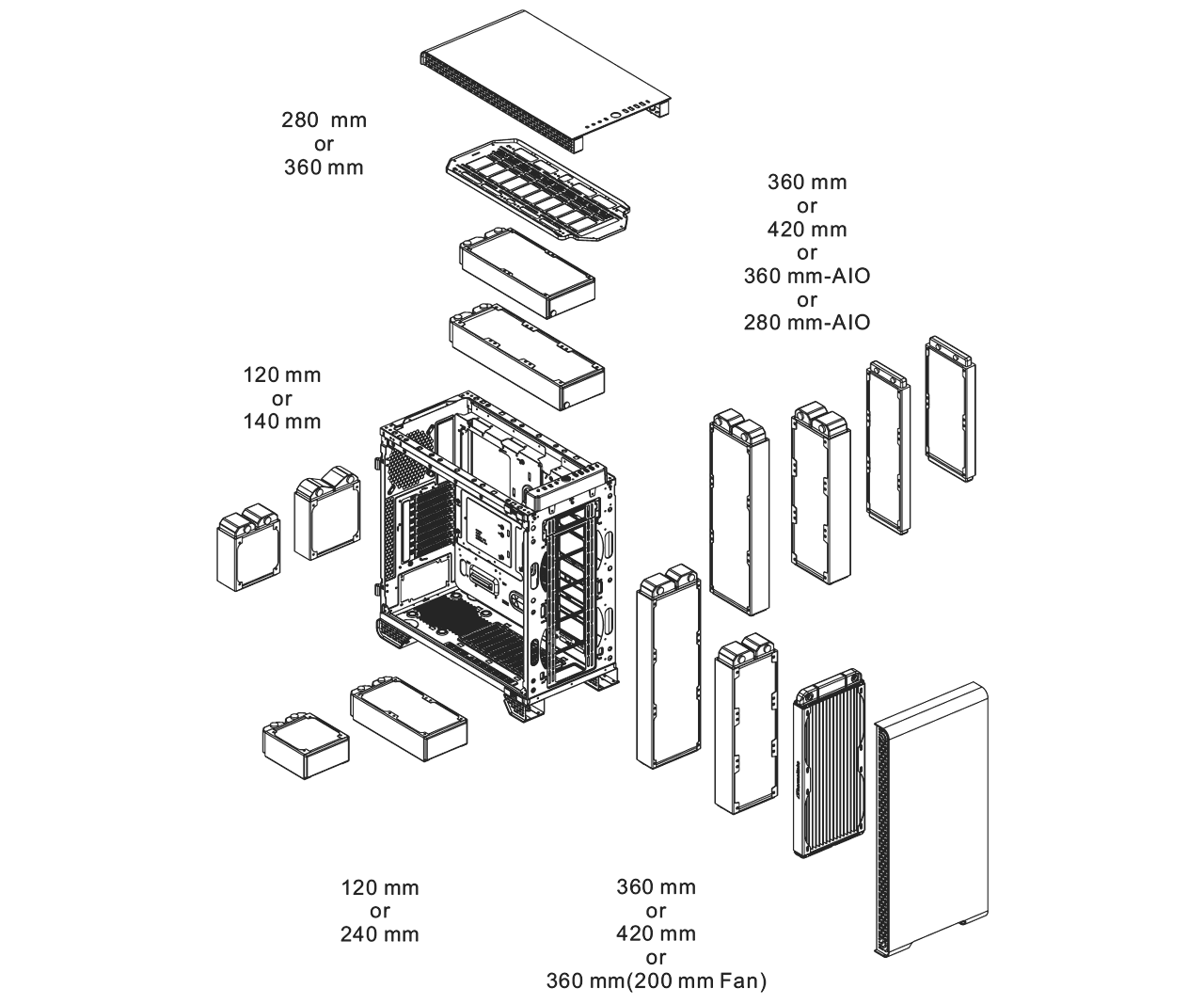 280 mm
or
360 mm

360 mm
or
420 mm
or
360 mm-AIO
or
280 mm-AIO

120 mm
or
140 mm

120 mm
or
240 mm

360 mm
or
420 mm
or
360 mm(200 mm Fan)