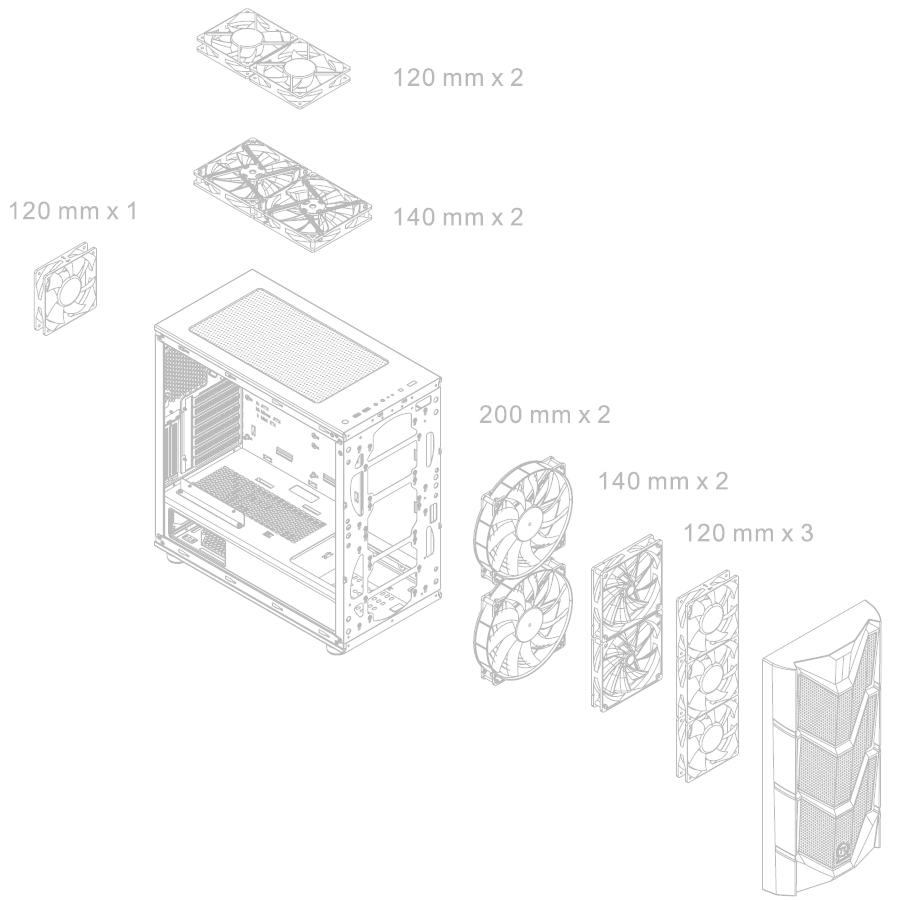 120 mm x 2

120 mm x 1

140 mm x 2

200 mm x 2

140 mm x 2

120 mm x 3