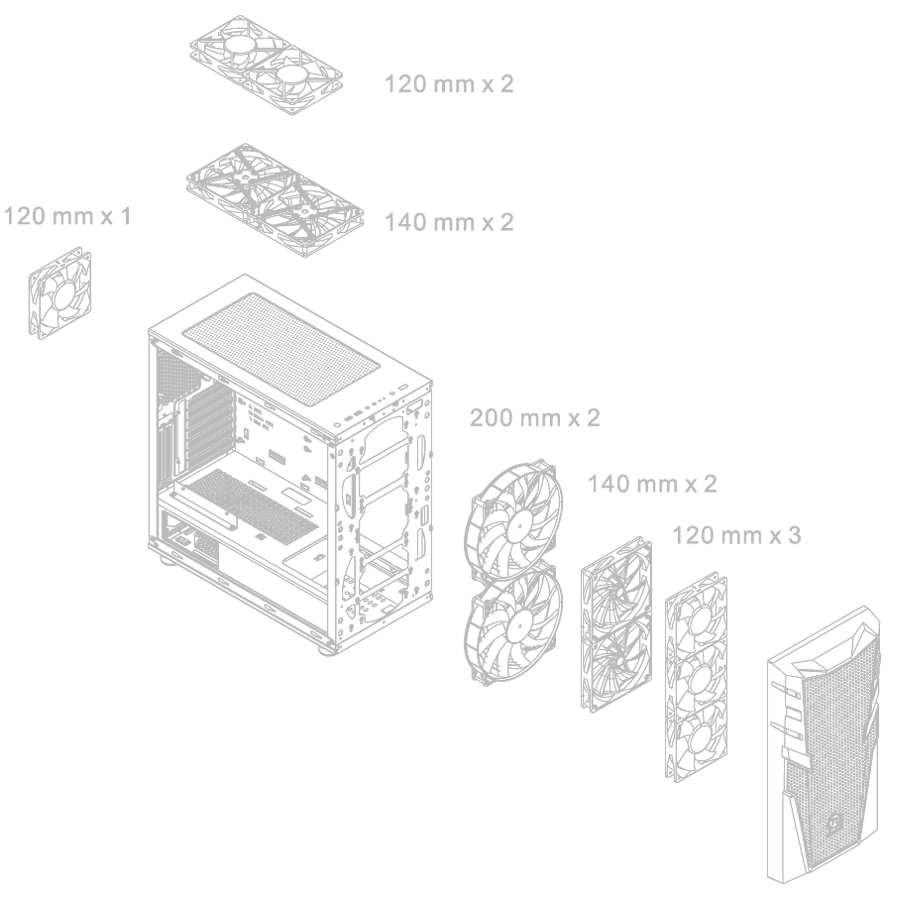 120 mm x 2

120 mm x 1

140 mm x 2

200 mm x 2

140 mm x 2

120 mm x 3