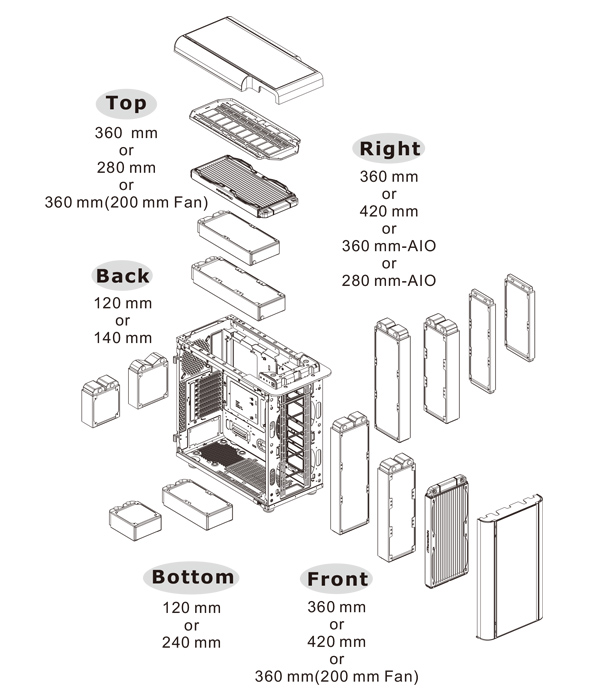 Top
360 mm
or
280 mm
or
360 mm(200 mm Fan)

Right
360 mm
or
420 mm
or
360 mm-AIO
or
280 mm-AIO

Back
120 mm
or
140 mm

Bottom
120 mm
or
240 mm

Front
360 mm
or
420 mm
or
360 mm(200 mm Fan)