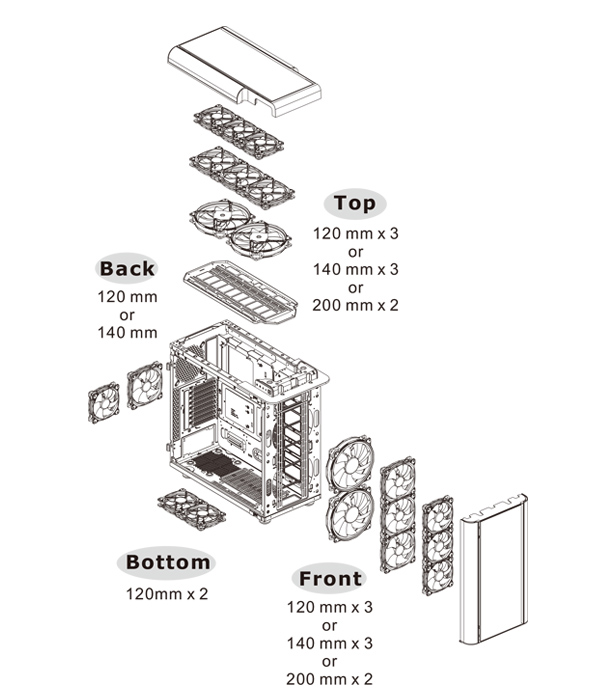 Top
120 mm x 3
or
140 mm x 3
or
200 mm x 2

Back
120 mm
or
140 mm

Bottom
120mm x 2

Front
120 mm x 3
or
140 mm x 3
or
200 mm x 2