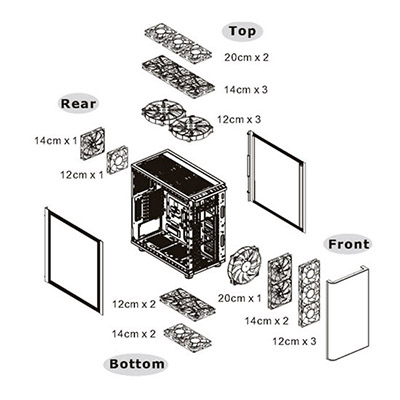 Top

20cm x 2

14cm x 3

12cm x 3

Rear

14cm x 1

12cm x 1

Front

20cm x 1

14cm x 2

12cm x 3

12cm x 2

14cm x 2

Bottom